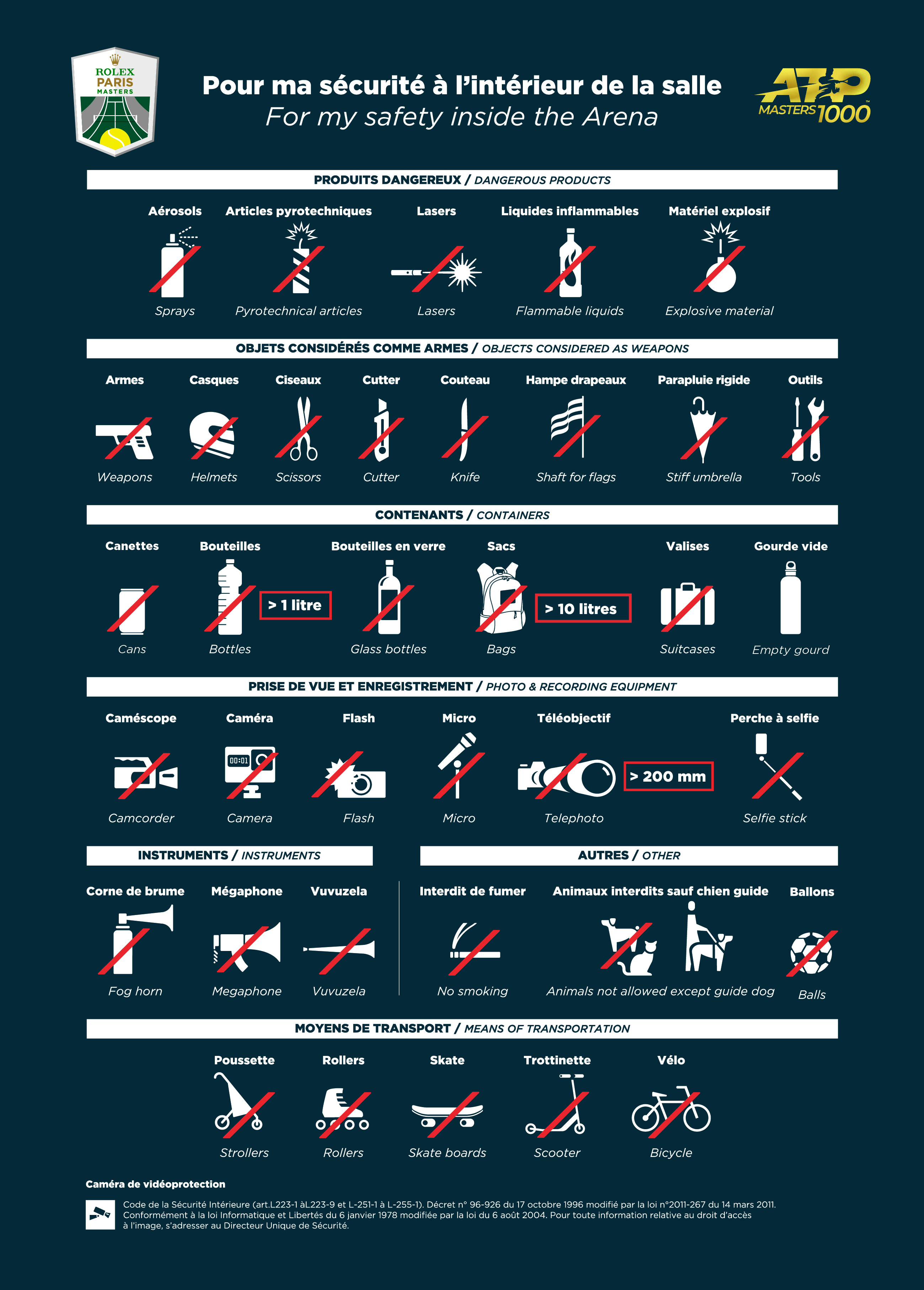 ROLEX PARIS MASTERS

Pour ma sécurité à l'intérieur de la salle
For my safety inside the Arena

ATP MASTERS 1000

PRODUITS DANGEREUX / DANGEROUS PRODUCTS

Aérosols
Sprays

Articles pyrotechniques
Pyrotechnical articles

Lasers
Lasers

Liquides inflammables
Flammable liquids

Matériel explosif
Explosive material

OBJETS CONSIDÉRÉS COMME ARMES / OBJECTS CONSIDERED AS WEAPONS

Armes
Weapons

Casques
Helmets

Ciseaux
Scissors

Cutter
Cutter

Couteau
Knife

Hampe drapeaux
Shaft for flags

Parapluie rigide
Stiff umbrella

Outils
Tools

CONTENANTS / CONTAINERS

Canettes
Cans

Bouteilles
> 1 litre
Bottles

Bouteilles en verre
Glass bottles

Sacs
> 10 litres
Bags

Valises
Suitcases

Gourde vide
Empty gourd

PRISE DE VUE ET ENREGISTREMENT / PHOTO & RECORDING EQUIPMENT

Caméscope
Camcorder

Caméra
00:01
Camera

Flash
Flash

Micro
Micro

Téléobjectif
> 200 mm
Telephoto

Perche à selfie
Selfie stick

INSTRUMENTS / INSTRUMENTS

Corne de brume
Fog horn

Mégaphone
Megaphone

Vuvuzela
Vuvuzela

AUTRES / OTHER

Interdit de fumer
No smoking

Animaux interdits sauf chien guide
Animals not allowed except guide dog

Ballons
Balls

MOYENS DE TRANSPORT / MEANS OF TRANSPORTATION

Poussette
Strollers

Rollers
Rollers

Skate
Skate boards

Trottinette
Scooter

Vélo
Bicycle

Caméra de vidéoprotection

Code de la Sécurité Intérieure (art.L223-1 àL223-9 et L-251-1 à L-255-1). Décret n° 96-926 du 17 octobre 1996 modifié par la loi n°2011-267 du 14 mars 2011. Conformément à la loi Informatique et Libertés du 6 janvier 1978 modifiée par la loi du 6 août 2004. Pour toute information relative au droit d'accès à l'image, s'adresser au Directeur Unique de Sécurité.